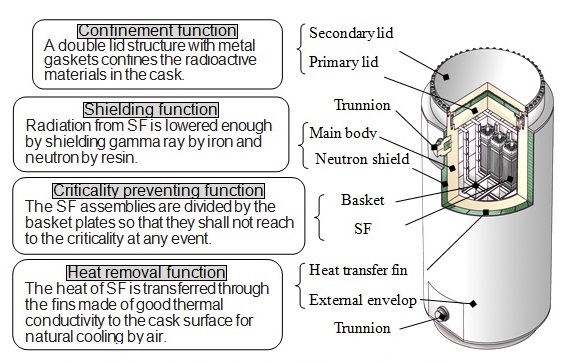 Confinement function
A double lid structure with metal gaskets confines the radioactive materials in the cask.

Shielding function
Radiation from SF is lowered enough by shielding gamma ray by iron and neutron by resin.

Criticality preventing function
The SF assemblies are divided by the basket plates so that they shall not reach to the criticality at any event.

Heat removal function
The heat of SF is transferred through the fins made of good thermal conductivity to the cask surface for natural cooling by air.

Secondary lid
Primary lid
Trunnion
Main body
Neutron shield
Basket
SF
Heat transfer fin
External envelop
Trunnion